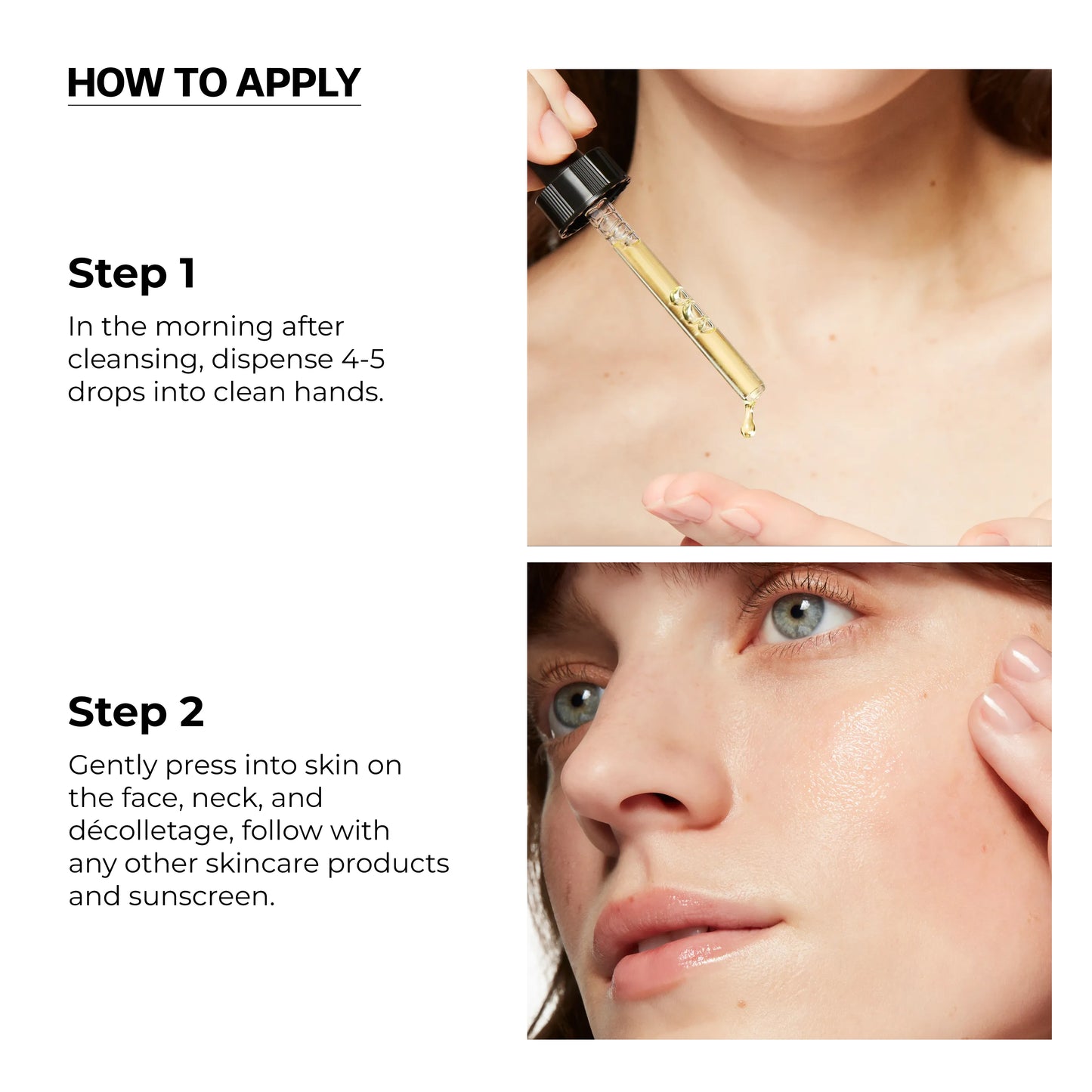 HOW TO APPLY

Step 1

In the morning after cleansing, dispense 4-5 drops into clean hands.

Step 2

Gently press into skin on the face, neck, and décolletage, follow with any other skincare products and sunscreen.